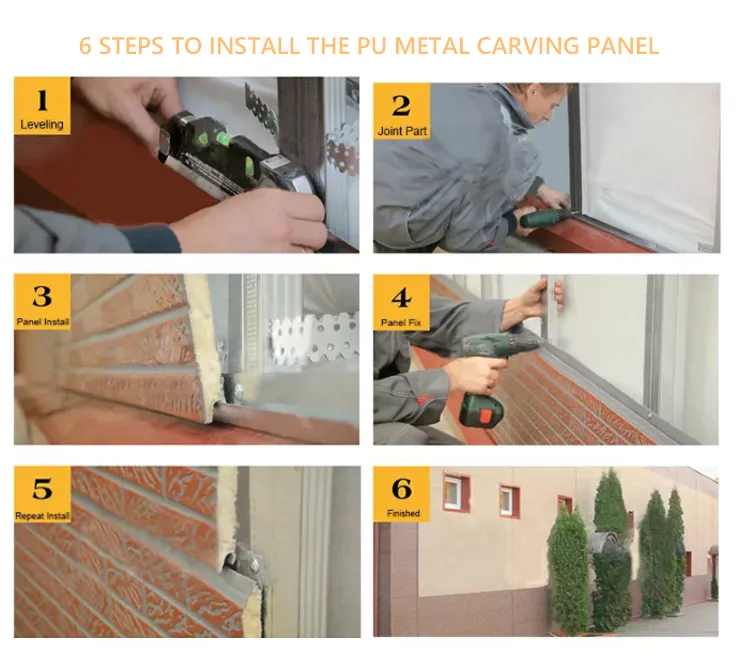 6 STEPS TO INSTALL THE PU METAL CARVING PANEL

1
Leveling

2
Joint Part

3
Panel Install

4
Panel Fix

5
Repeat Install

6
Finished